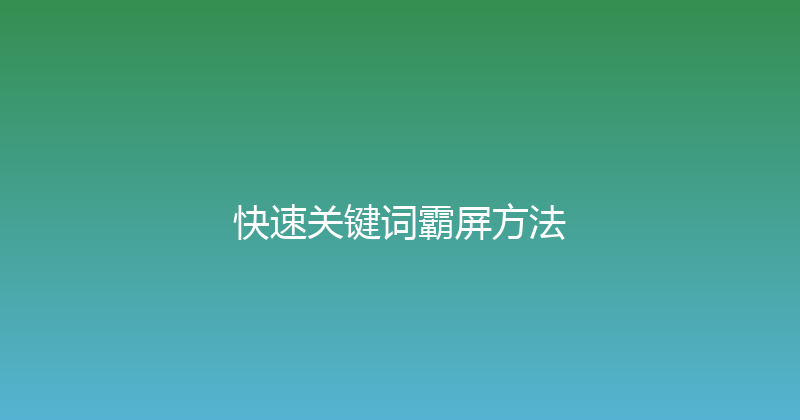 快速关键词霸屏方法